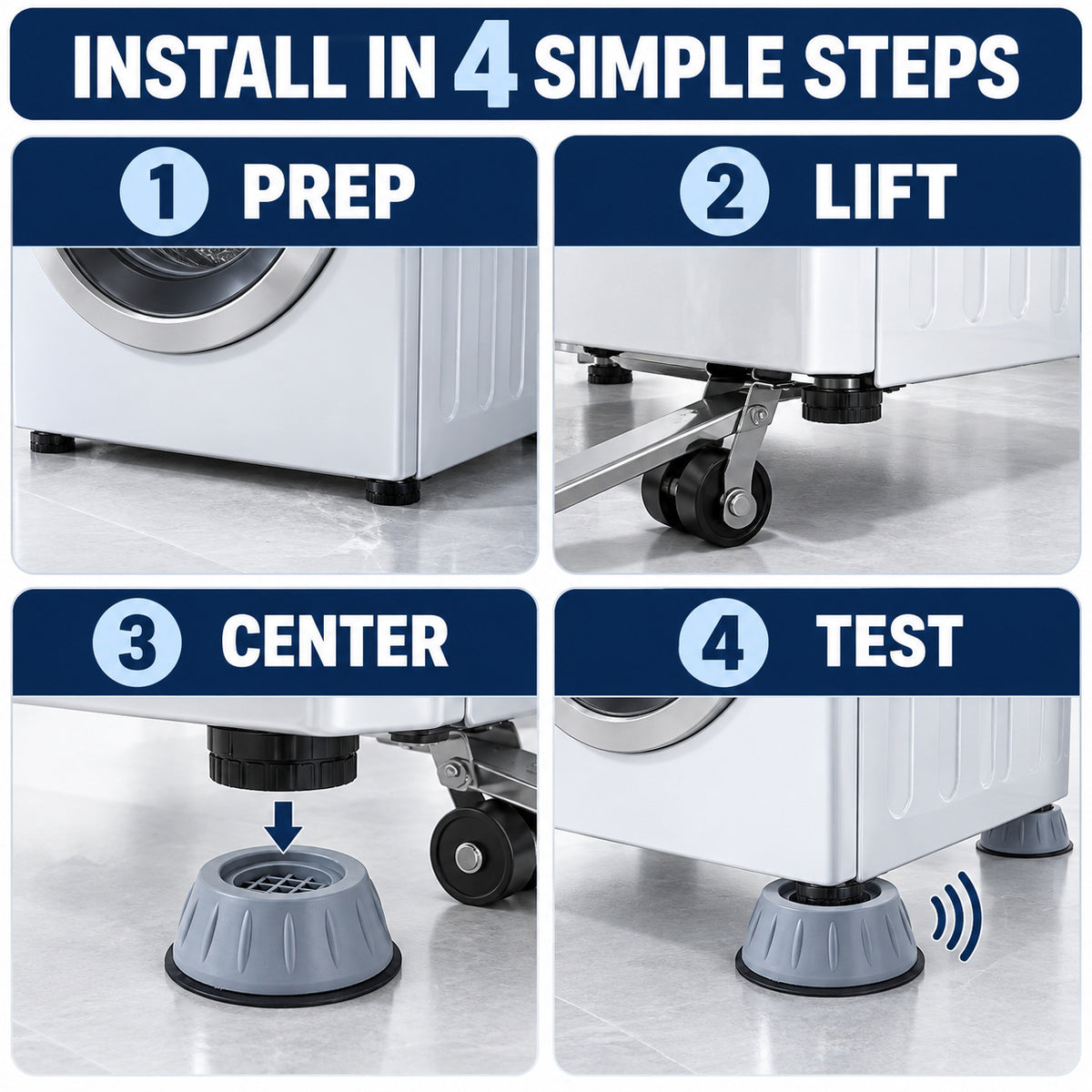 INSTALL IN 4 SIMPLE STEPS

1 PREP

2 LIFT

3 CENTER

4 TEST